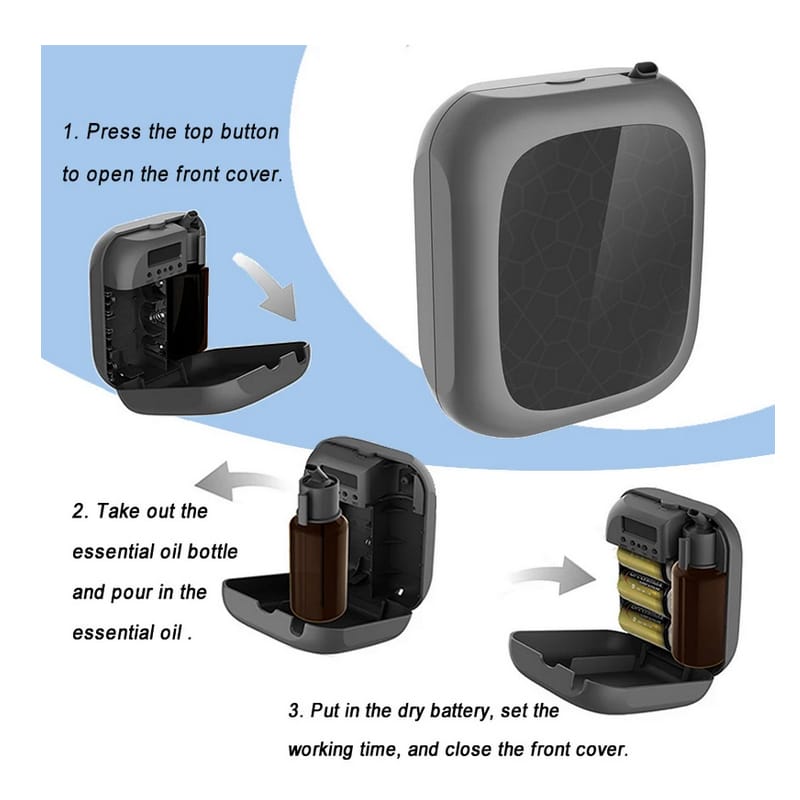 1. Press the top button to open the front cover.

2. Take out the essential oil bottle and pour in the essential oil .

3. Put in the dry battery, set the working time, and close the front cover.